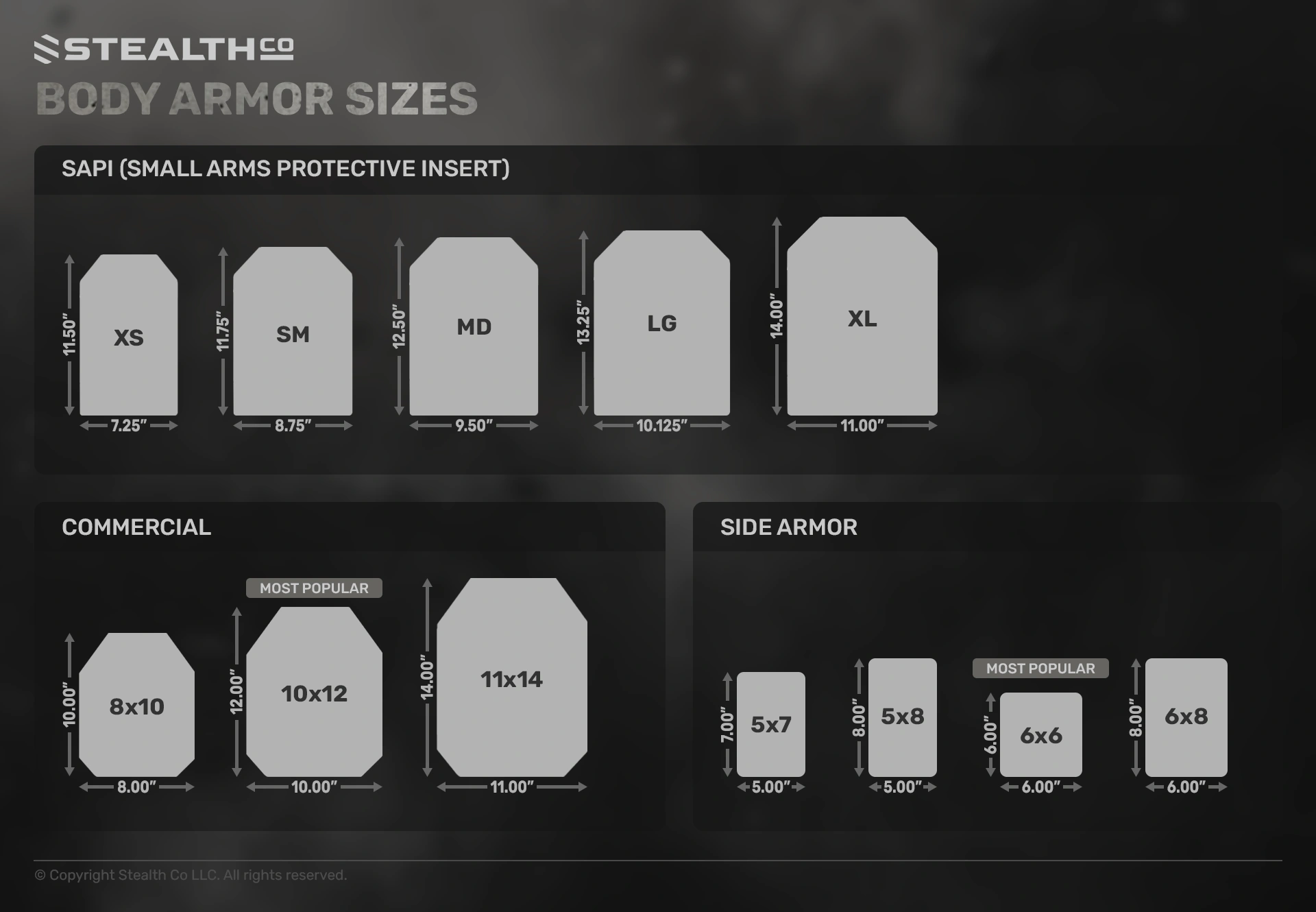 STEALTHCO

BODY ARMOR SIZES

SAPI (SMALL ARMS PROTECTIVE INSERT)

11.50″ XS 7.25″

11.75″ SM 8.75″

12.50″ MD 9.50″

13.25″ LG 10.125″

14.00″ XL 11.00″

COMMERCIAL

10.00″ 8x10 8.00″

MOST POPULAR

12.00″ 10x12 10.00″

14.00″ 11x14 11.00″

SIDE ARMOR

7.00″ 5x7 5.00″

8.00″ 5x8 5.00″

MOST POPULAR

6.00″ 6x6 6.00″

8.00″ 6x8 6.00″

© Copyright Stealth Co LLC. All rights reserved.